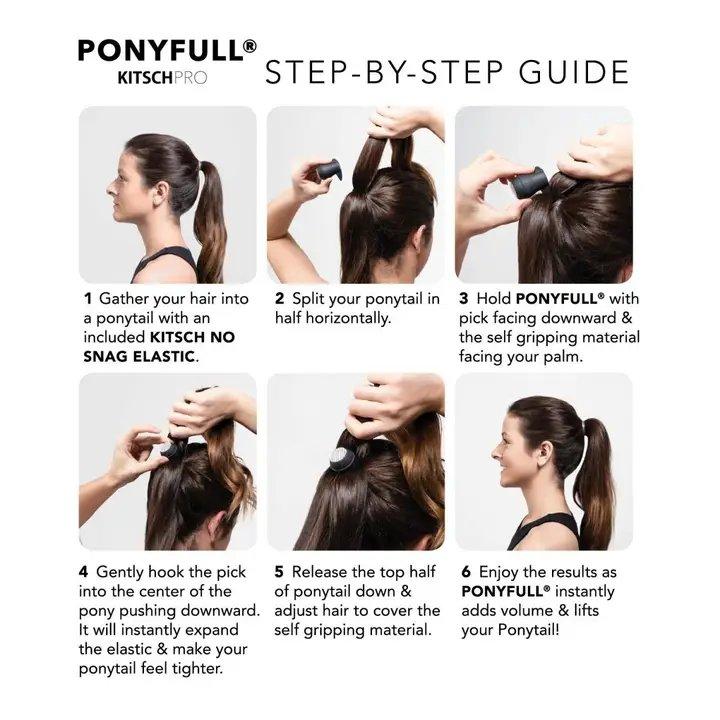 PONYFULL®
KITSCHPRO

STEP-BY-STEP GUIDE

1 Gather your hair into a ponytail with an included KITSCH NO SNAG ELASTIC.

2 Split your ponytail in half horizontally.

3 Hold PONYFULL® with pick facing downward & the self gripping material facing your palm.

4 Gently hook the pick into the center of the pony pushing downward. It will instantly expand the elastic & make your ponytail feel tighter.

5 Release the top half of ponytail down & adjust hair to cover the self gripping material.

6 Enjoy the results as PONYFULL® instantly adds volume & lifts your Ponytail!